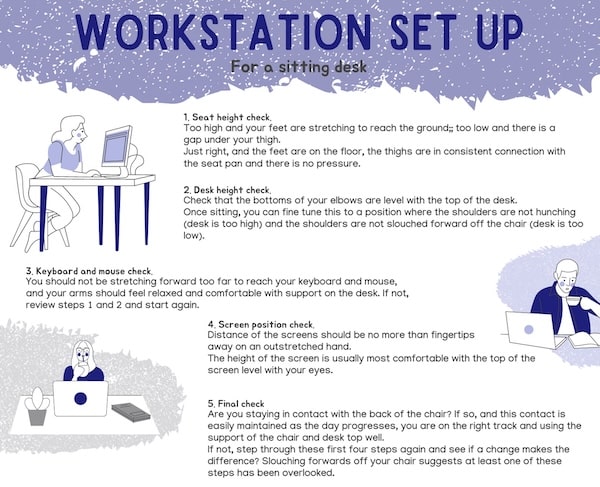 WORKSTATION SET UP

For a sitting desk

1. Seat height check.
Too high and your feet are stretching to reach the ground;; too low and there is a gap under your thigh.
Just right, and the feet are on the floor, the thighs are in consistent connection with the seat pan and there is no pressure.

2. Desk height check.
Check that the bottoms of your elbows are level with the top of the desk.
Once sitting, you can fine tune this to a position where the shoulders are not hunching (desk is too high) and the shoulders are not slouched forward off the chair (desk is too low).

3. Keyboard and mouse check.
You should not be stretching forward too far to reach your keyboard and mouse, and your arms should feel relaxed and comfortable with support on the desk. If not, review steps 1 and 2 and start again.

4. Screen position check.
Distance of the screens should be no more than fingertips away on an outstretched hand.
The height of the screen is usually most comfortable with the top of the screen level with your eyes.

5. Final check
Are you staying in contact with the back of the chair? If so, and this contact is easily maintained as the day progresses, you are on the right track and using the support of the chair and desk top well.
If not, step through these first four steps again and see if a change makes the difference? Slouching forwards off your chair suggests at least one of these steps has been overlooked.